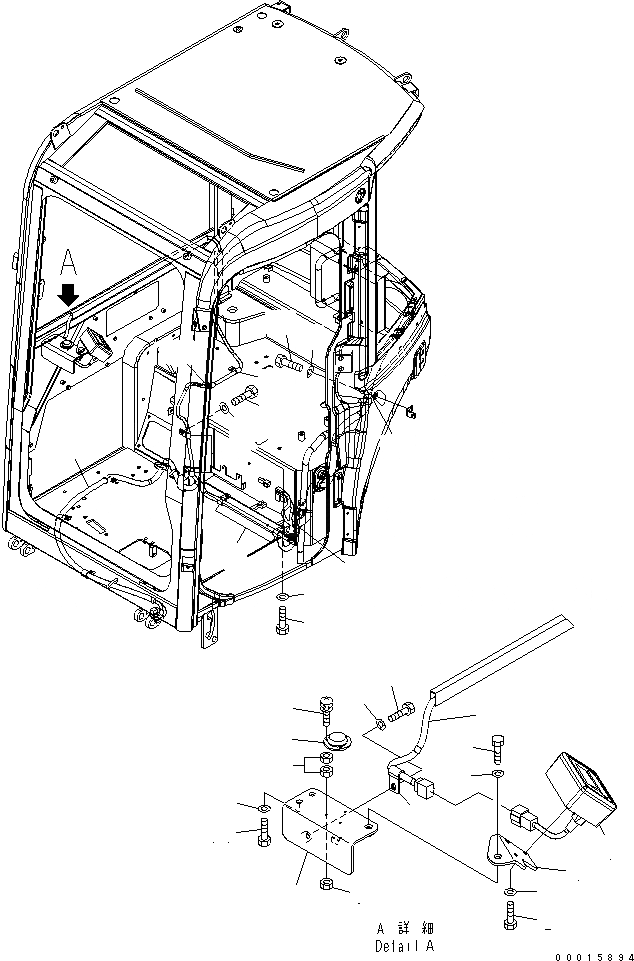 A

A 詳細
Detail A

00015894