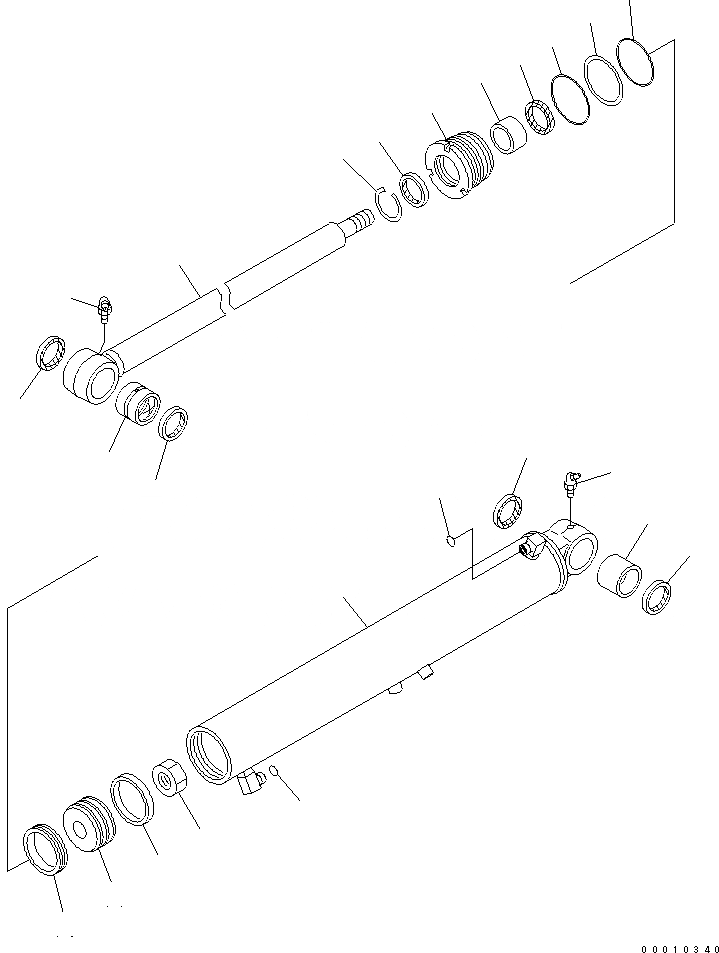 00010340