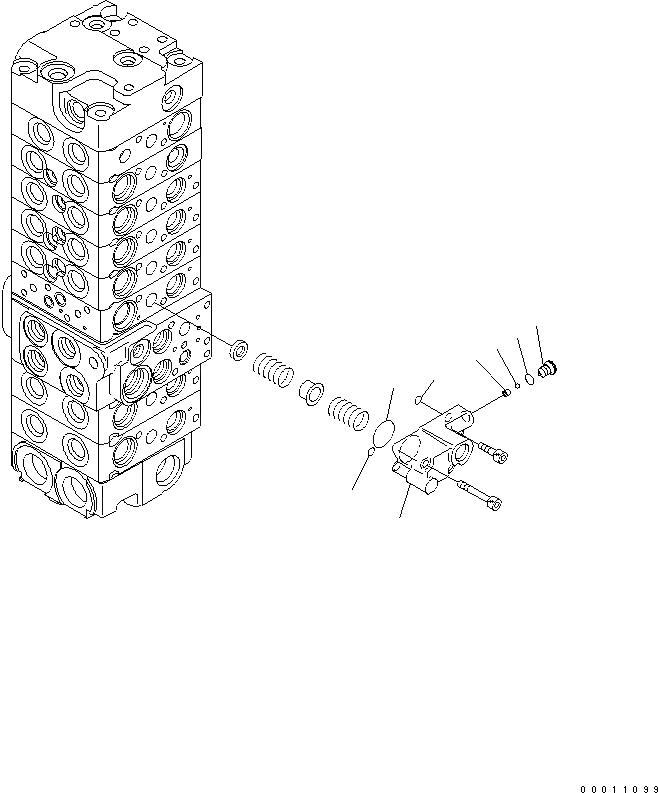 00011099