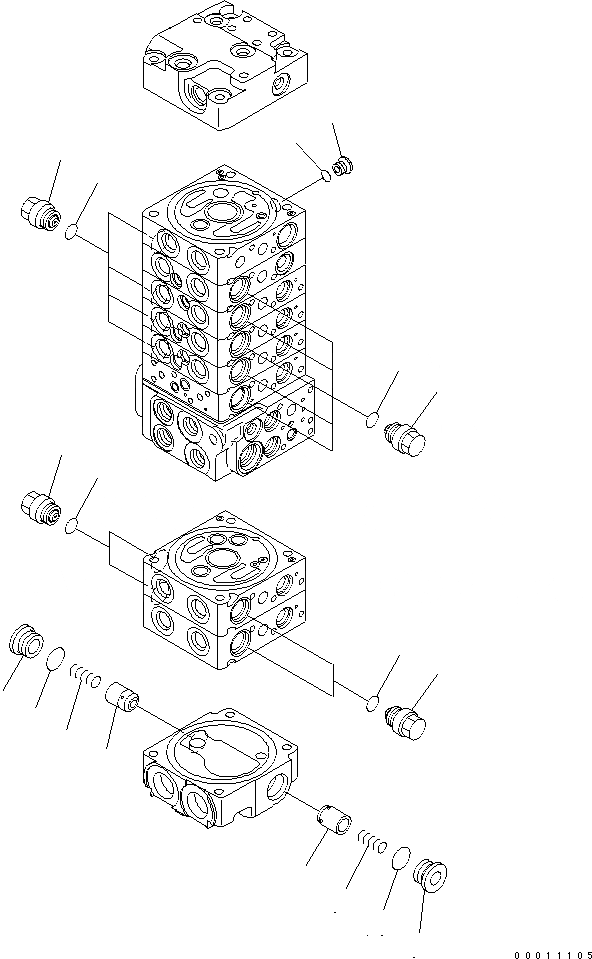 00011105