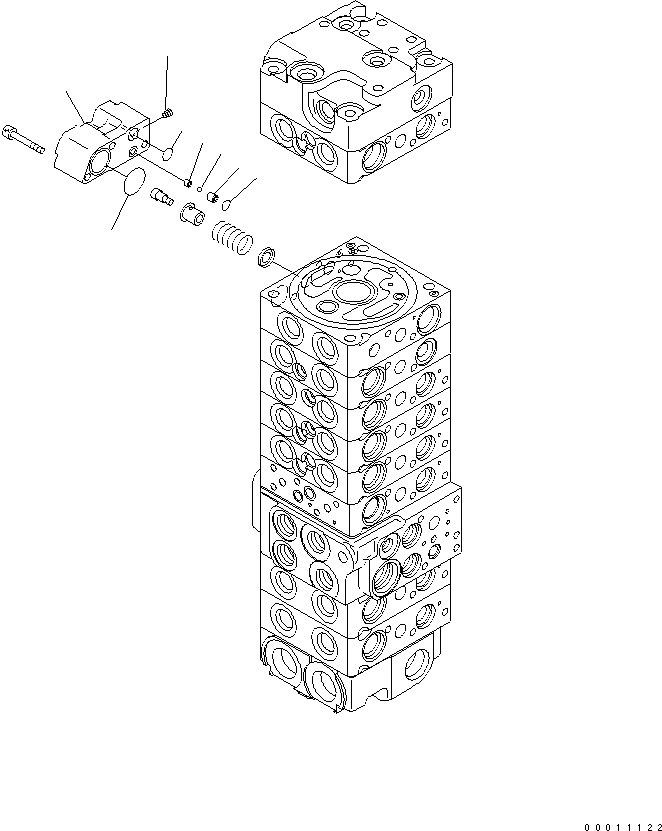 00011122