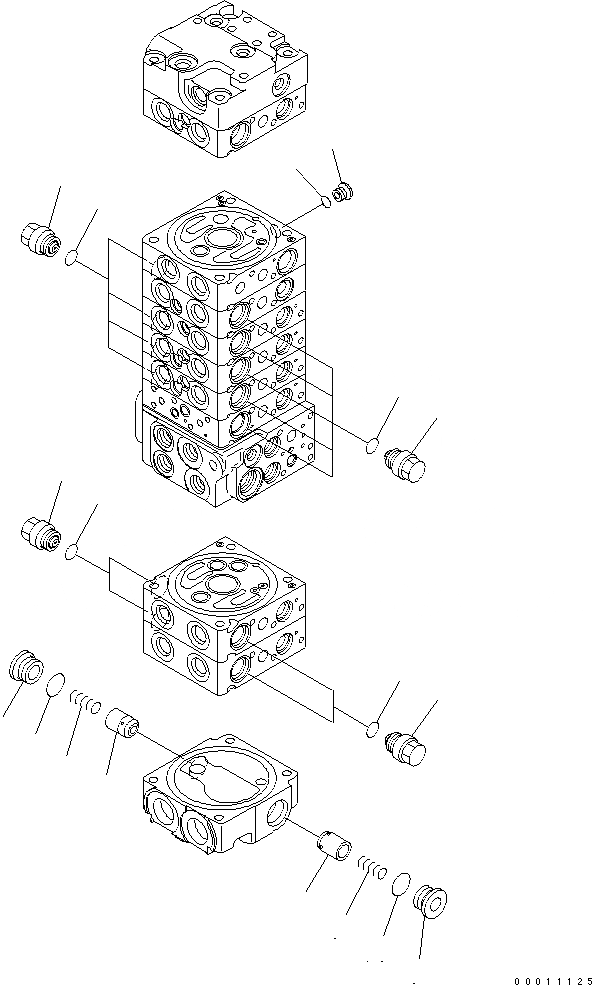 00011125