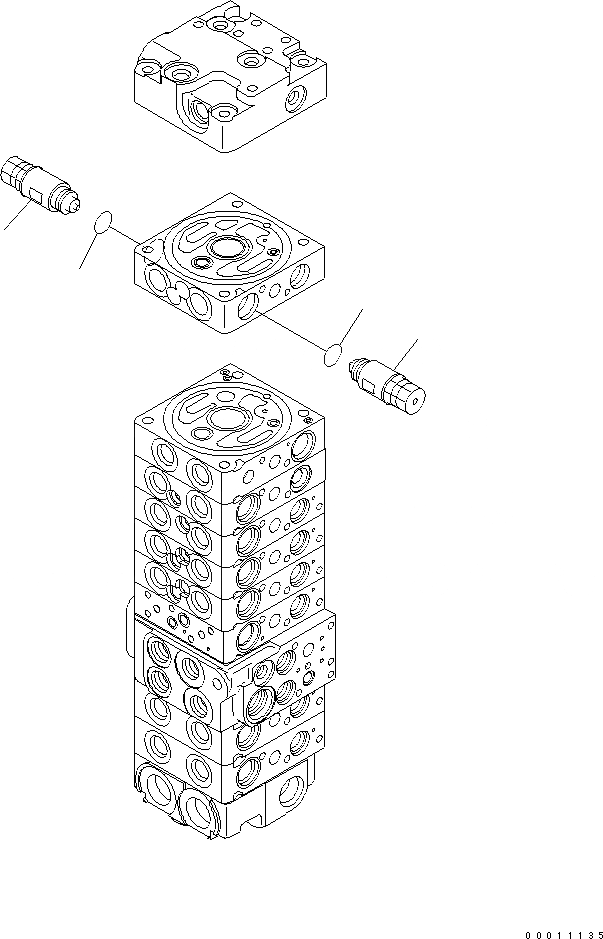 00011135