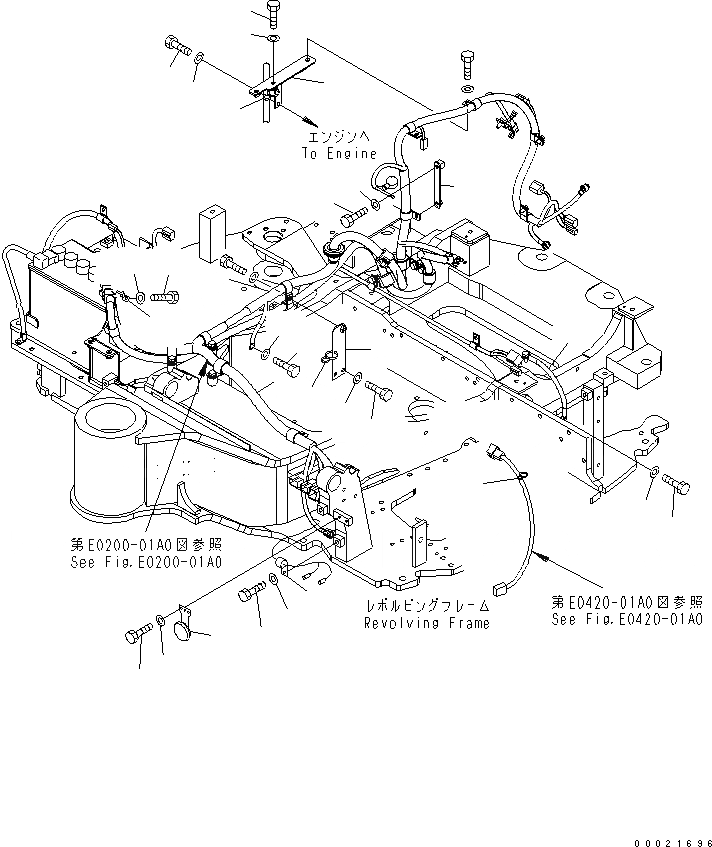 エンジンへ
To Engine

第E0200-01A0図参照
See Fig.E0200-01A0

レボルビングフレーム
Revolving Frame

第E0420-01A0図参照
See Fig.E0420-01A0

00021696