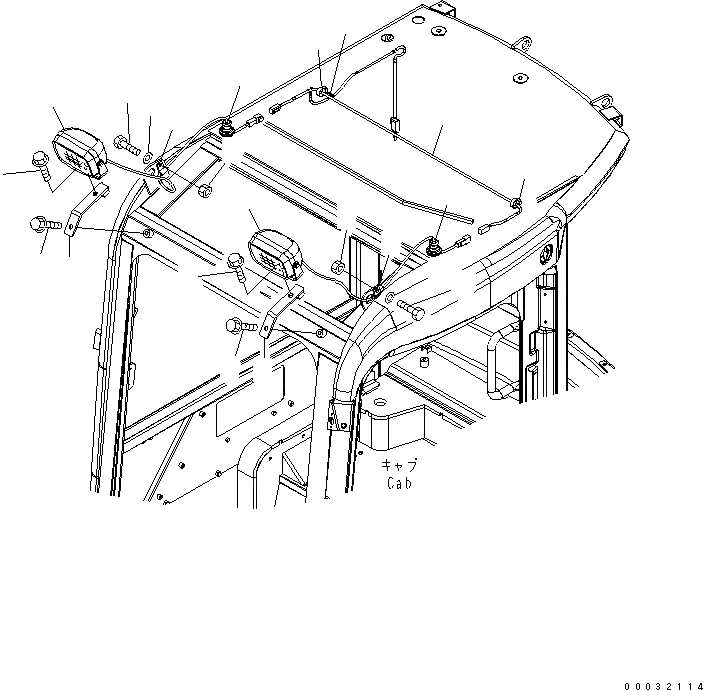 キャブ
Cab

00032114