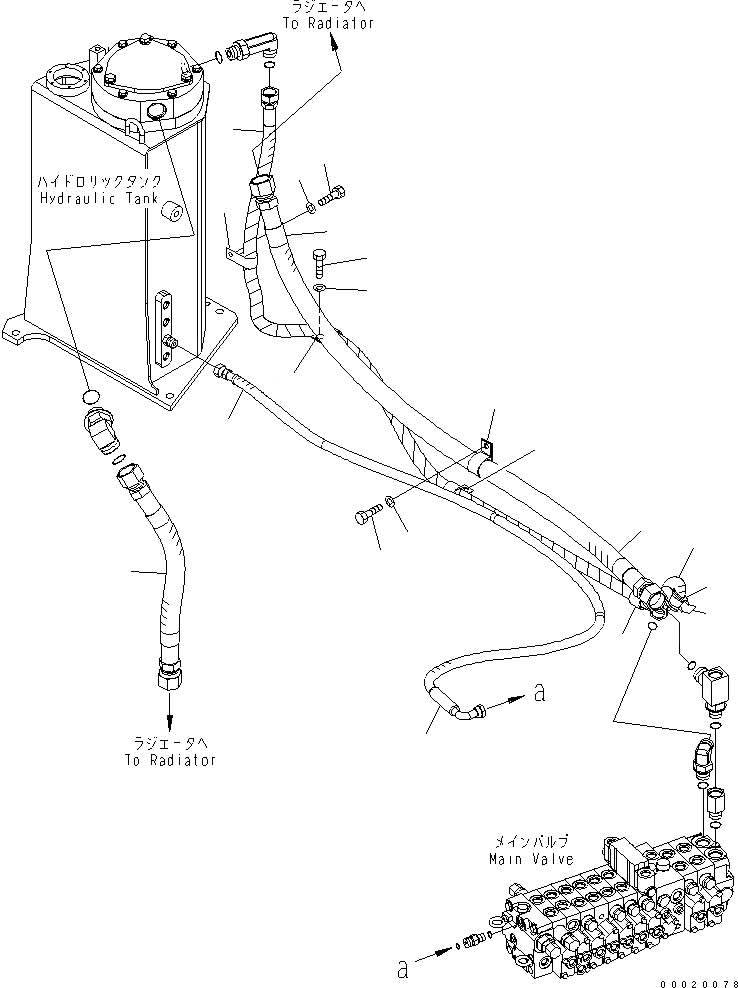 ラジエータへ
To Radiator

ハイドロリックタンク
Hydraulic Tank

a

ラジエータへ
To Radiator

メインバルブ
Main Valve

a

00020078