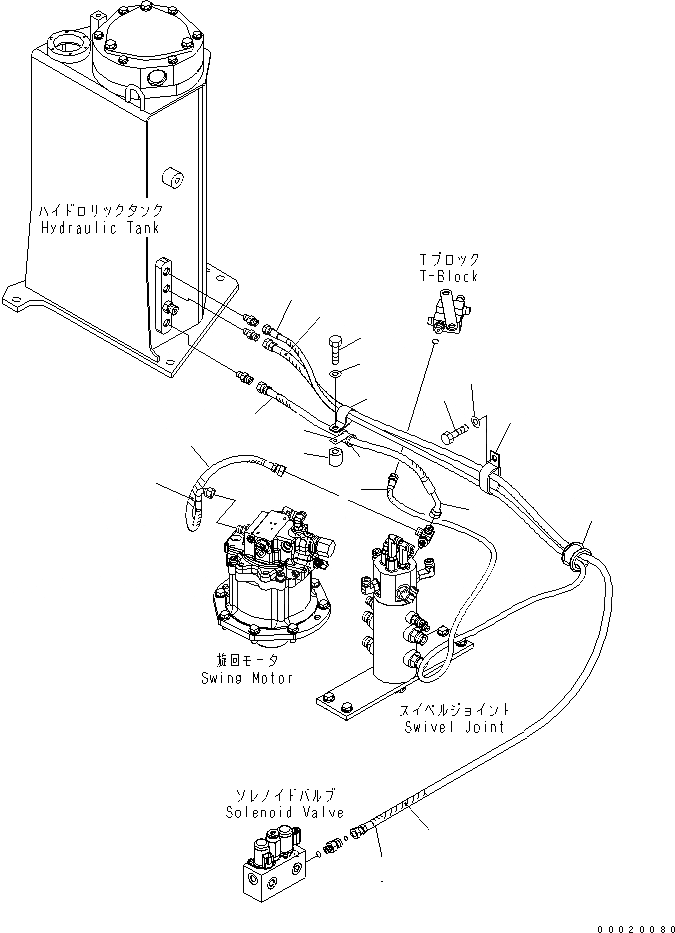 ハイドロリックタンク
Hydraulic Tank

Tブロック
T-Block

旋回モータ
Swing Motor

スイベルジョイント
Swivel Joint

ソレノイドバルブ
Solenoid Valve

00020080