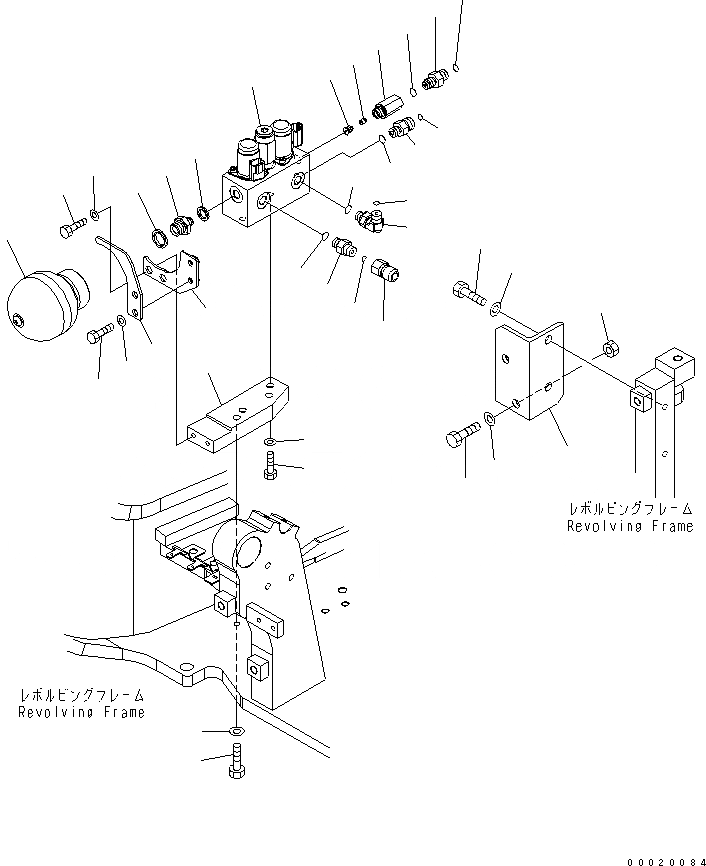 レボルビングフレーム
Revolving Frame

レボルビングフレーム
Revolving Frame

00020084