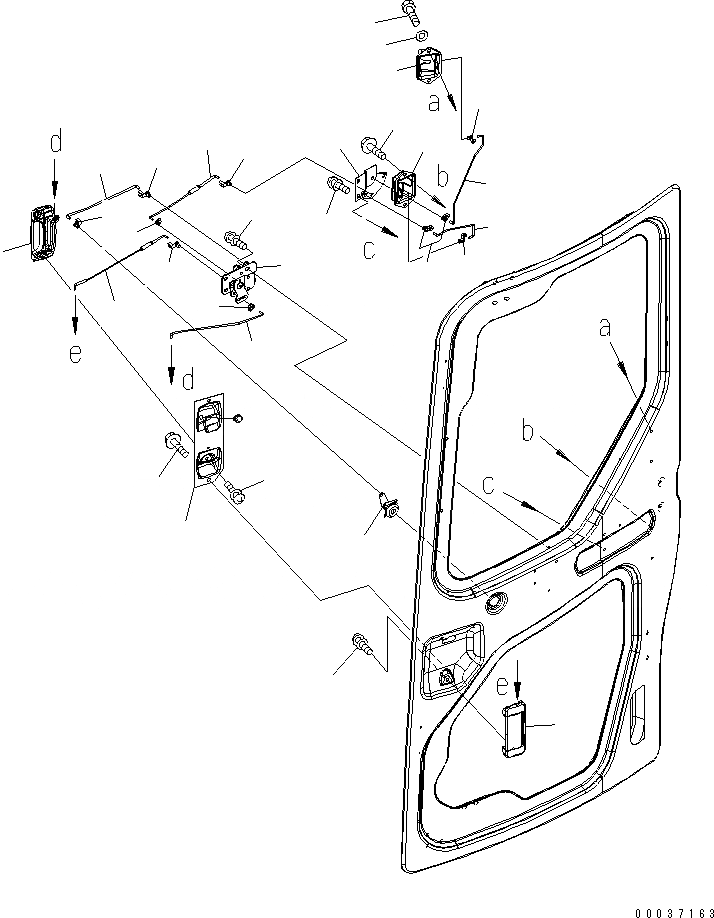 a
b
c
d
e
d
a
b
c
e
00037163