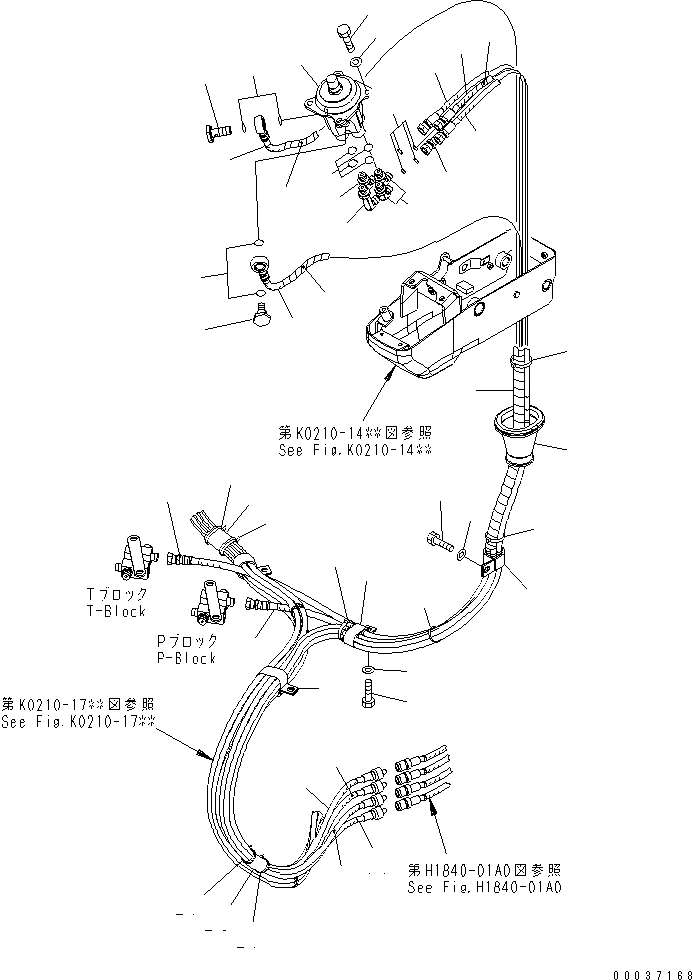 第K0210-14※※図参照
See Fig.K0210-14※※

Tブロック
T-Block

Pブロック
P-Block

第K0210-17※※図参照
See Fig.K0210-17※※

第H1840-01A0図参照
See Fig.H1840-01A0

00037168