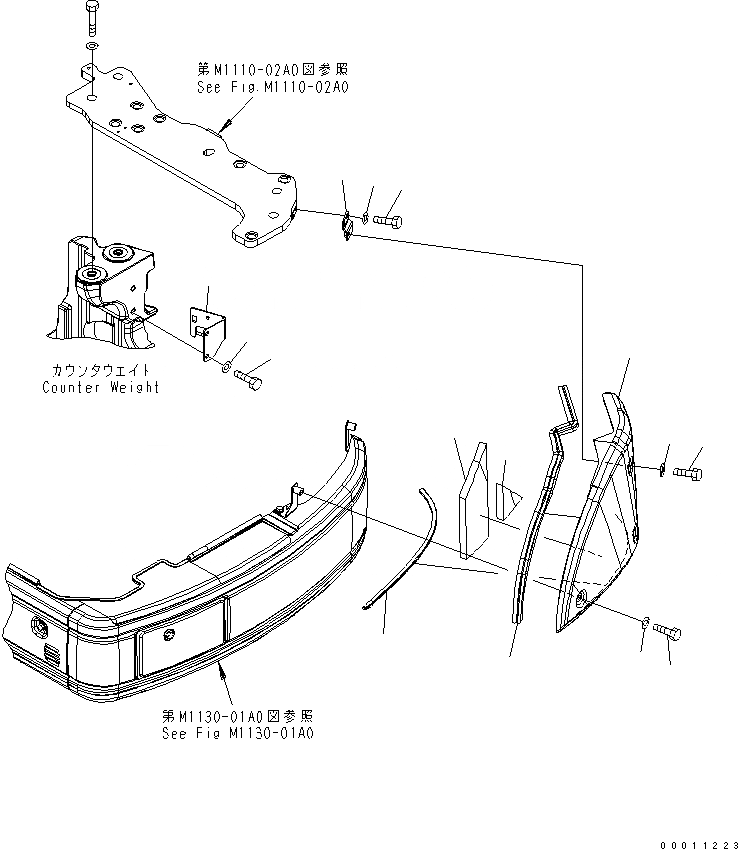 第M1110-02A0図参照
See Fig.M1110-02A0

カウンタウエイト
Counter Weight

第M1130-01A0図参照
See Fig M1130-01A0

00011223