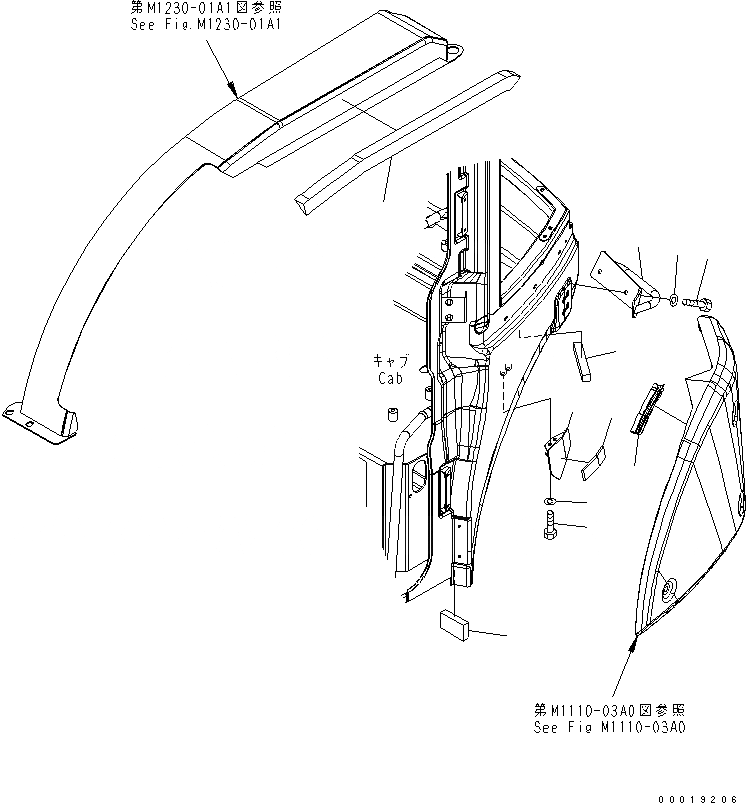 第M1230-01A1図参照
See Fig.M1230-01A1

キャブ
Cab

第M1110-03A0図参照
See Fig M1110-03A0

00019206