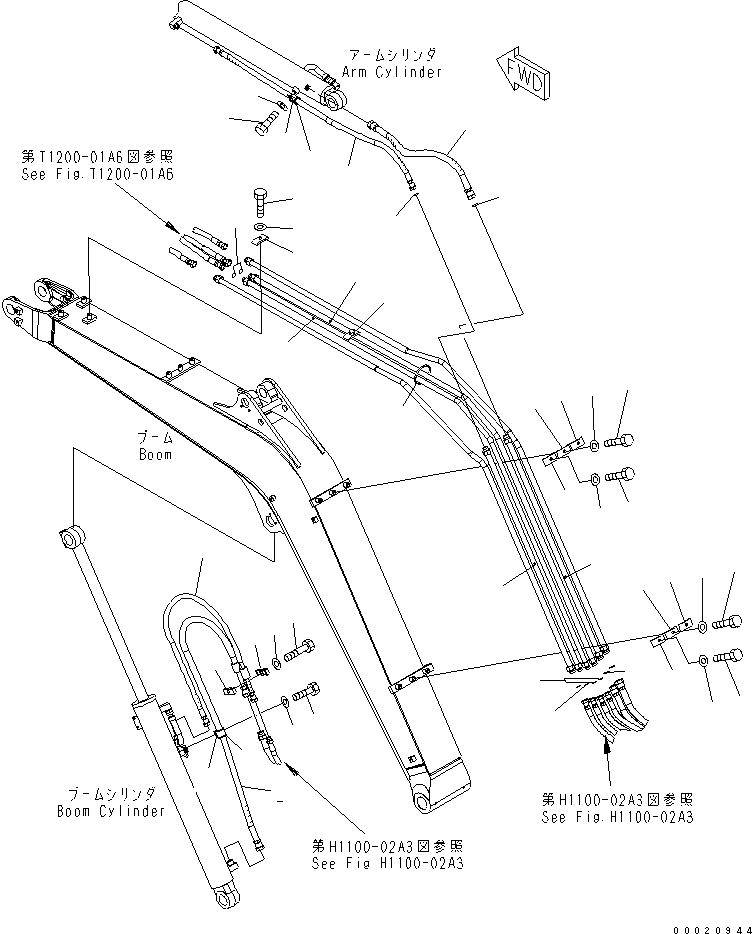 アームシリンダ
Arm Cylinder

FWD

第T1200-01A6図参照
See Fig.T1200-01A6

ブーム
Boom

ブームシリンダ
Boom Cylinder

第H1100-02A3図参照
See Fig H1100-02A3

第H1100-02A3図参照
See Fig.H1100-02A3

00020944