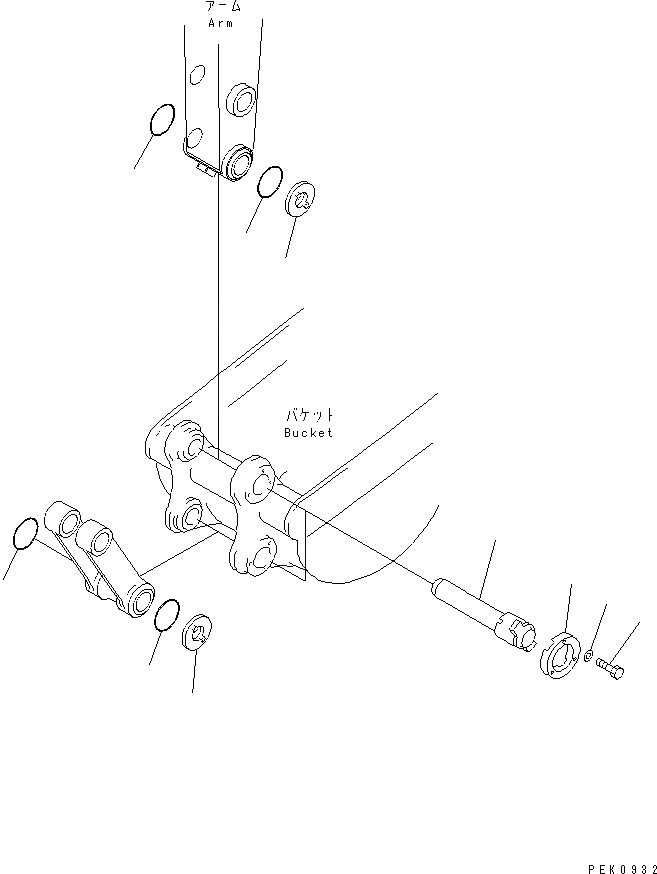 アーム
Arm

バケット
Bucket

PEK0932