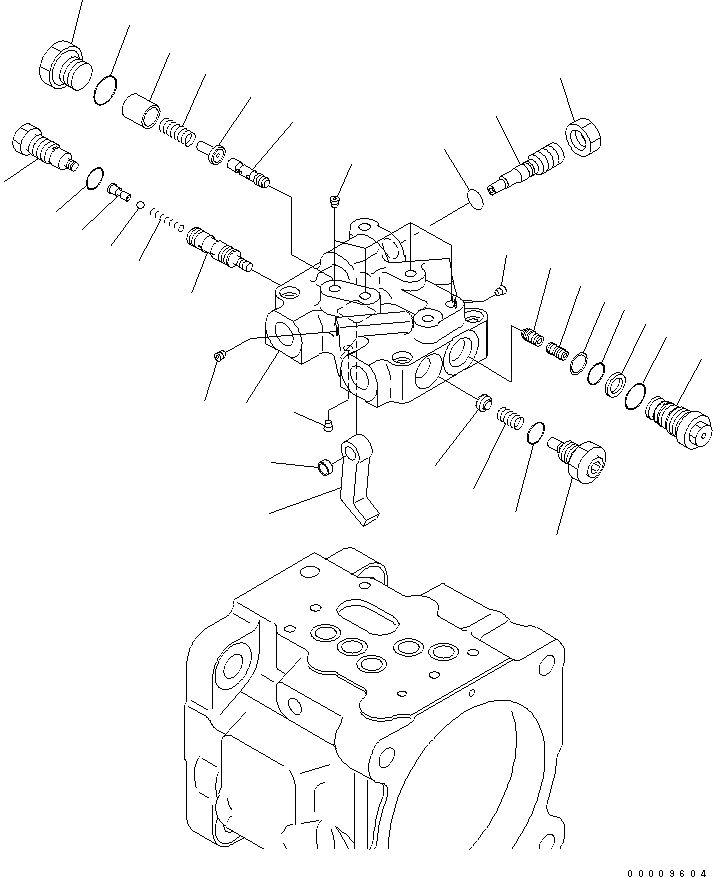 00009604