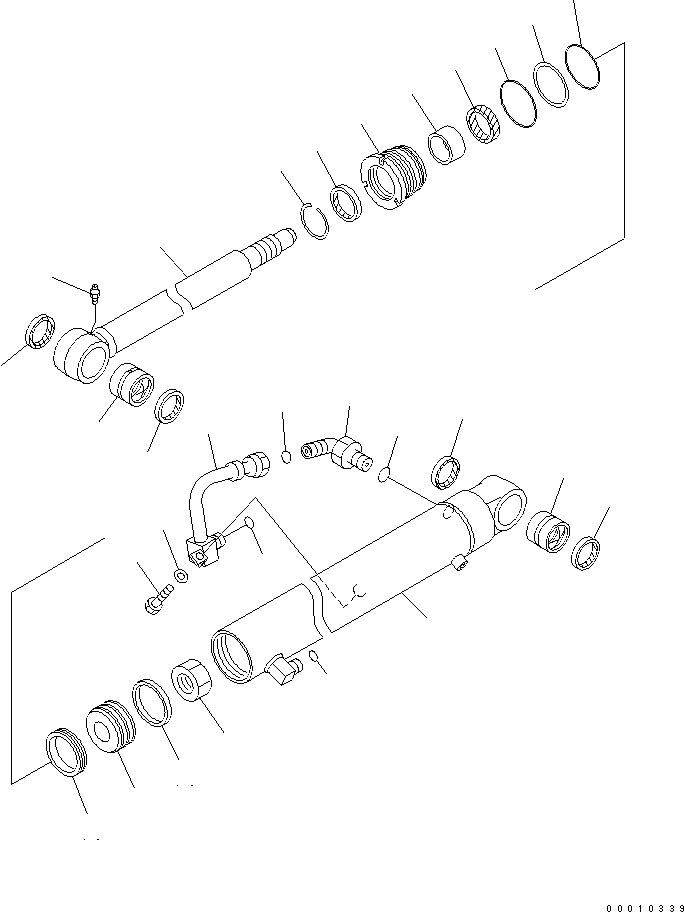 00010339