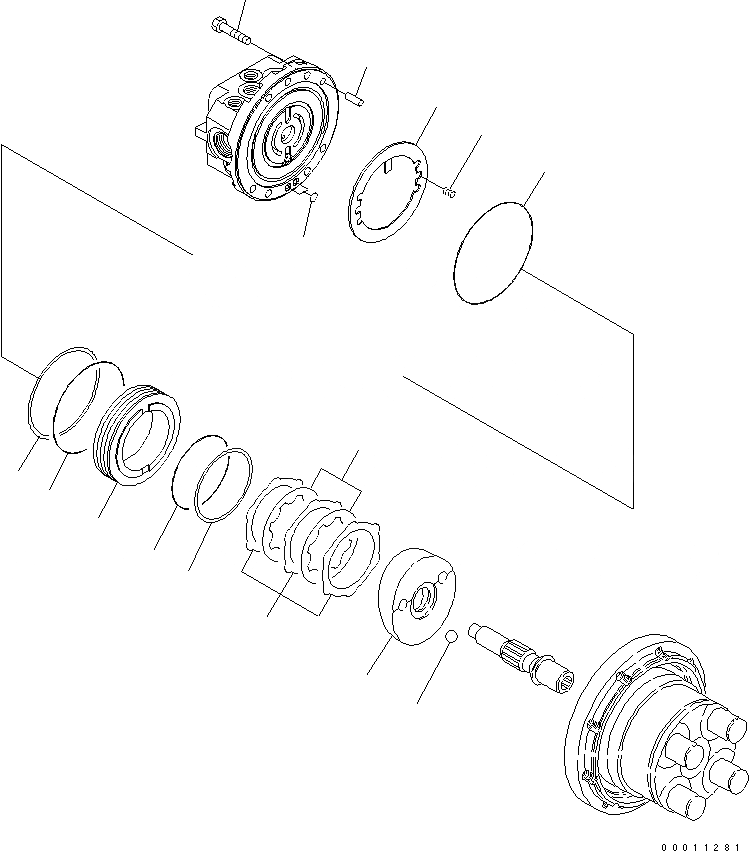 00011281