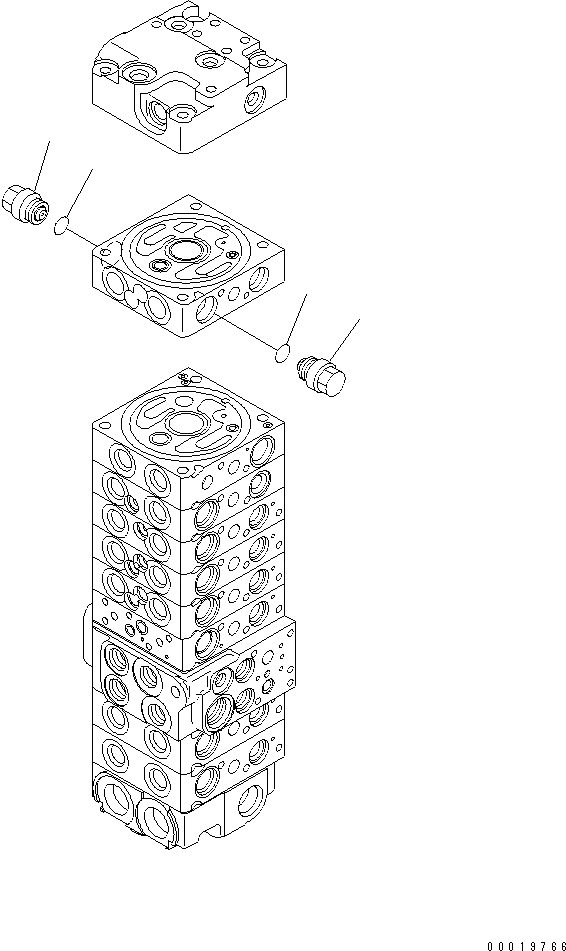 00019766