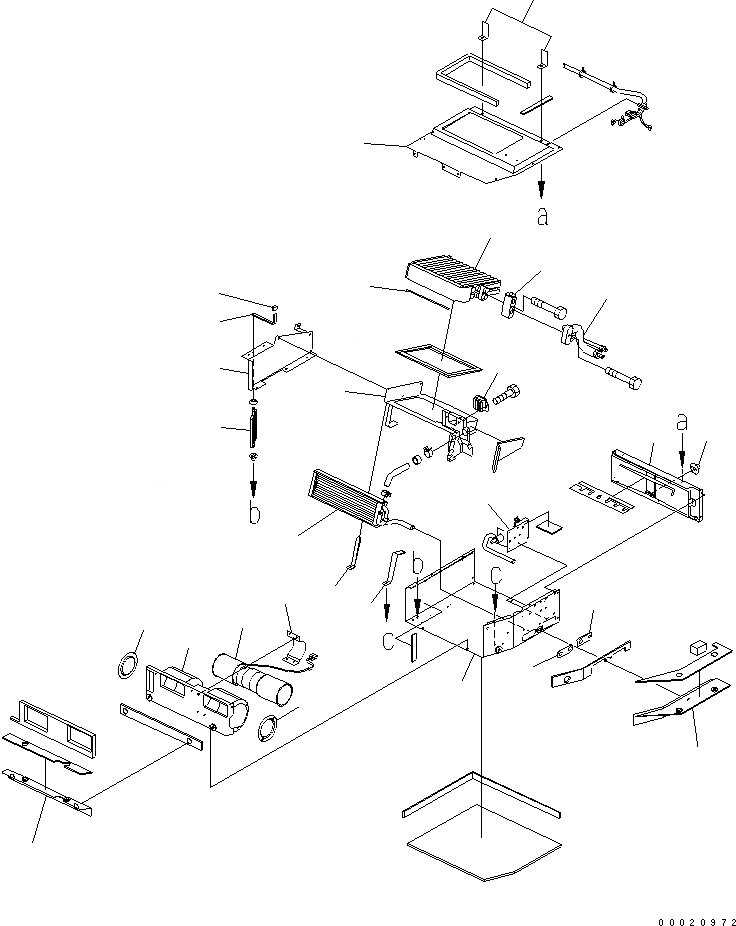 a
a
b
b
c
c
00020972