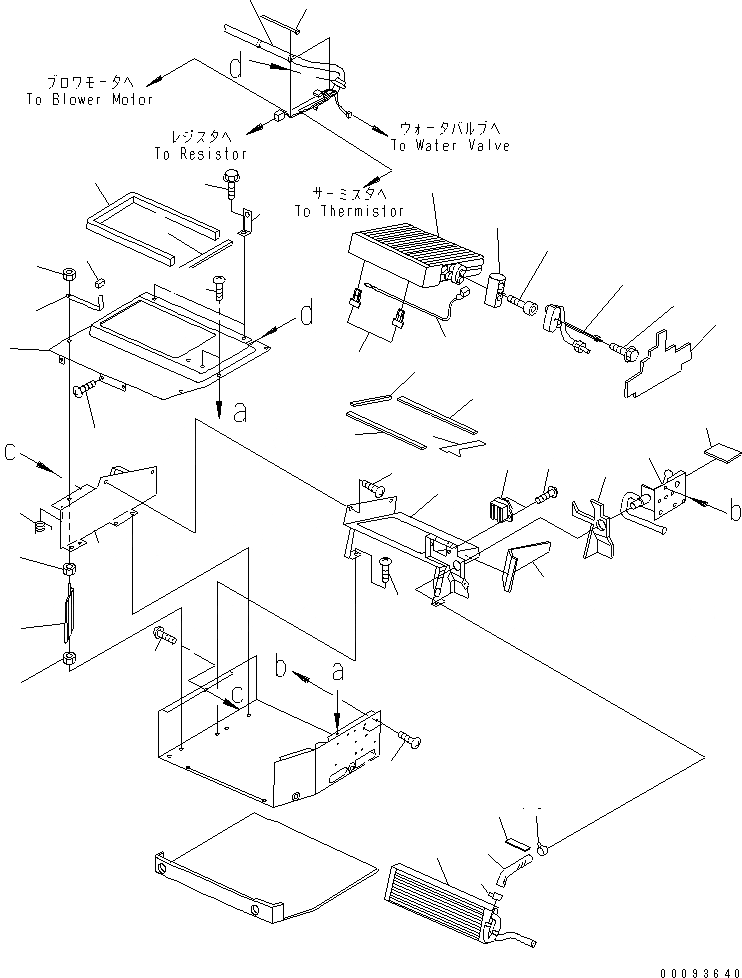 ブロワモータへ
To Blower Motor
d
レジスタへ
To Resistor
ウォータバルブへ
To Water Valve
サーミスタへ
To Thermistor
d
a
c
b
b
a
c
00093640