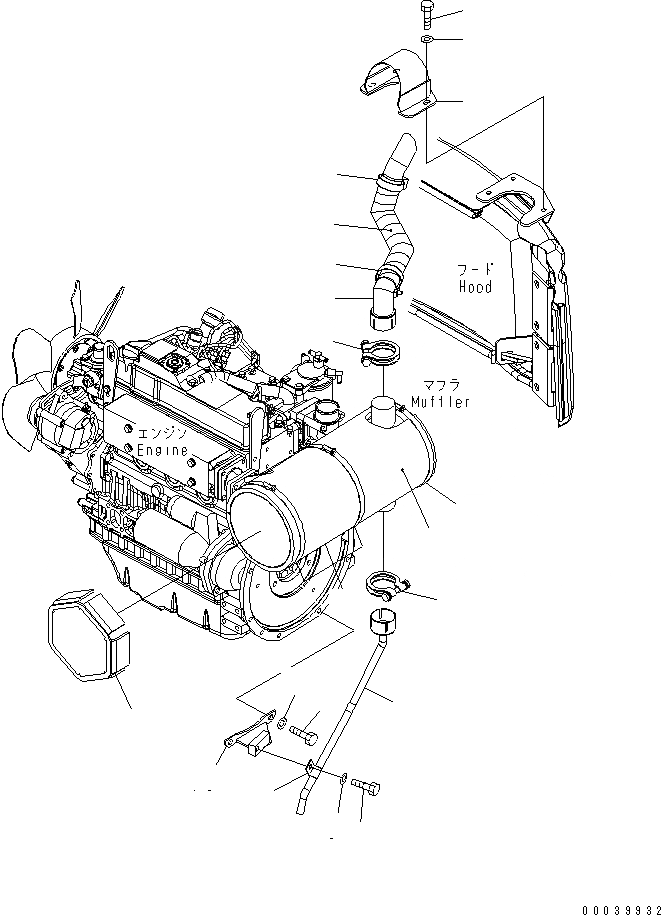 フード
Hood

マフラ
Muffler

エンジン
Engine

00039932