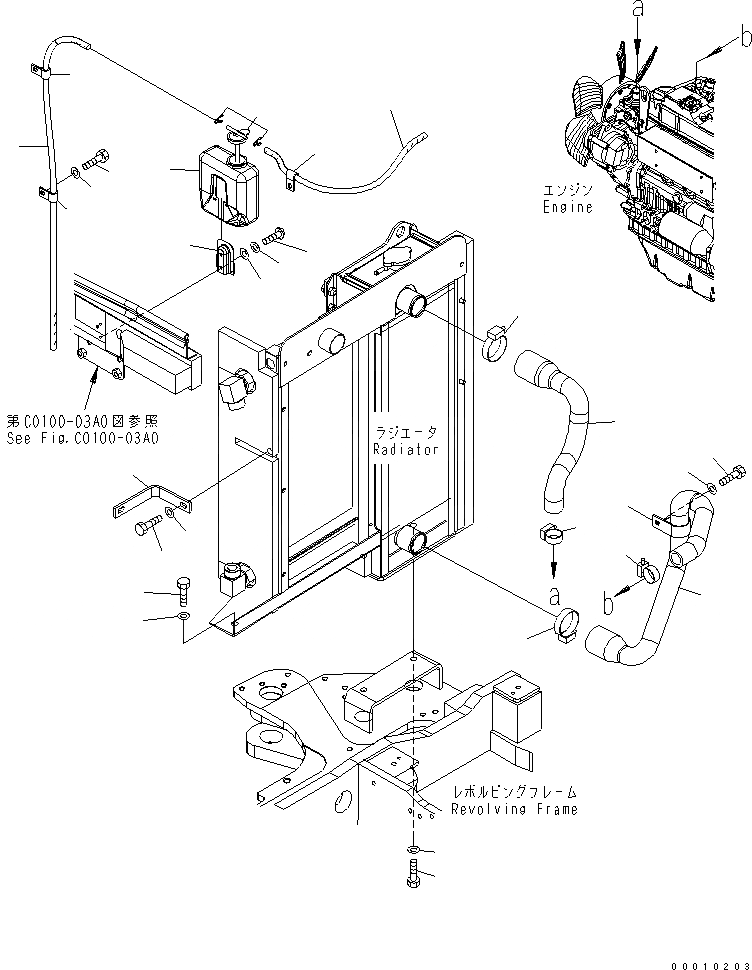 a

b

エンジン
Engine

第C0100-03A0図参照
See Fig.C0100-03A0

ラジエータ
Radiator

a

b

レボルビングフレーム
Revolving Frame

00010203