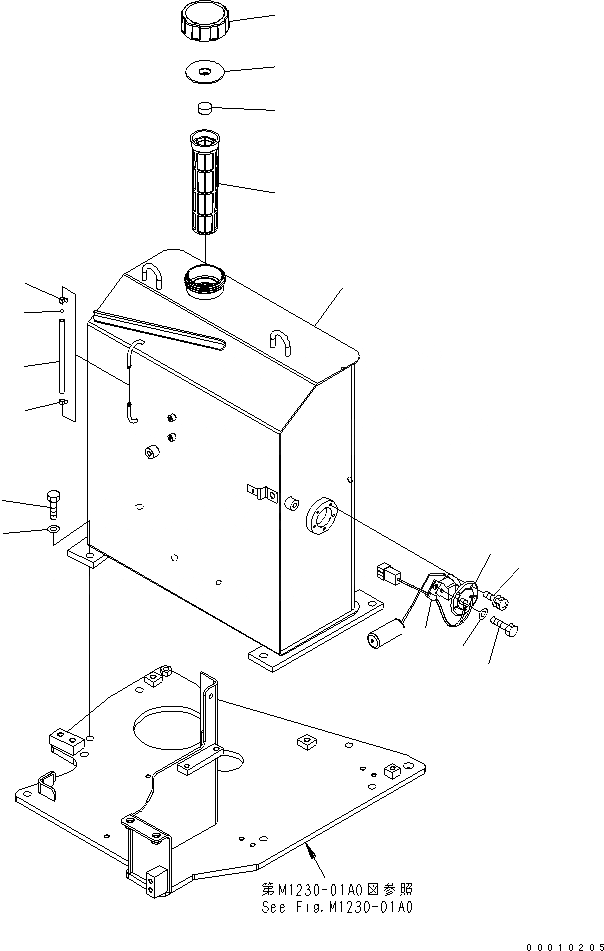 第M1230-01A0図参照
See Fig.M1230-01A0

00010205