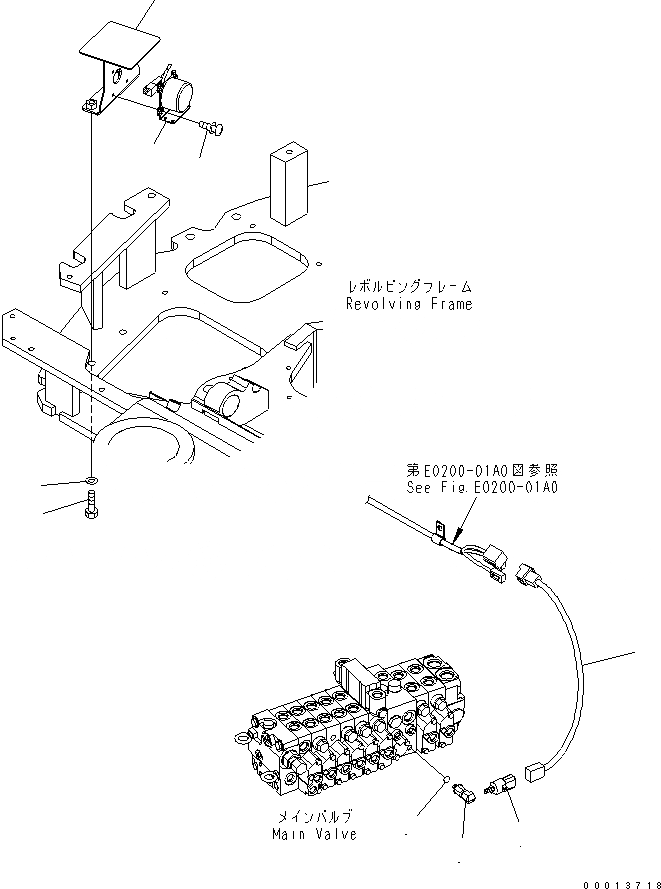 レボルビングフレーム
Revolving Frame

第E0200-01A0図参照
See Fig.E0200-01A0

メインバルブ
Main Valve

00013718