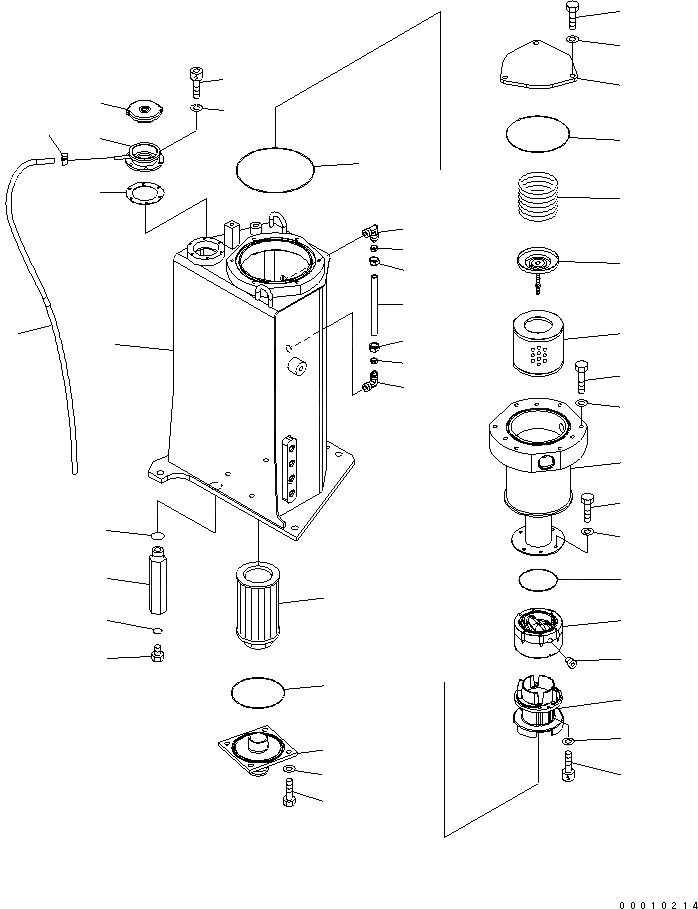 00010214