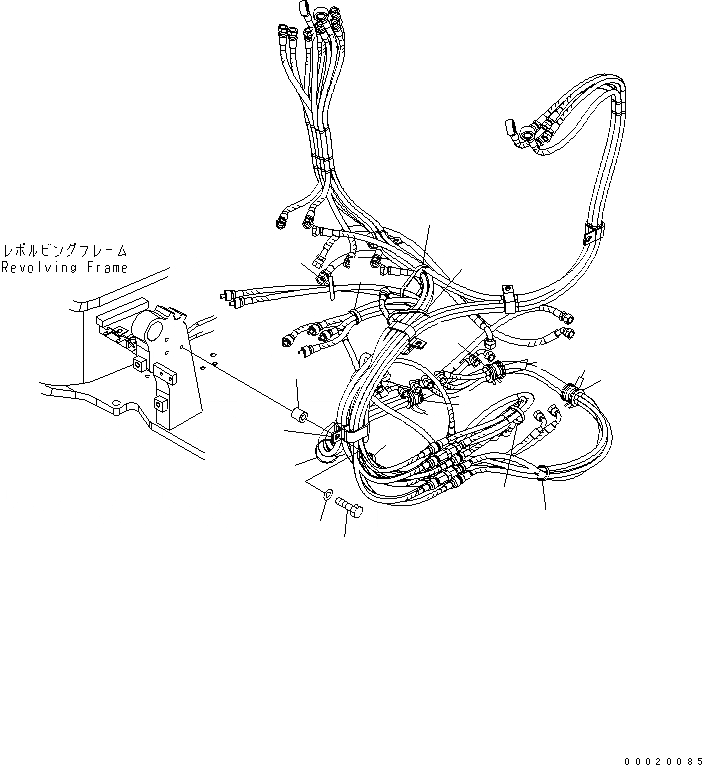 レボルビングフレーム
Revolving Frame

00020085