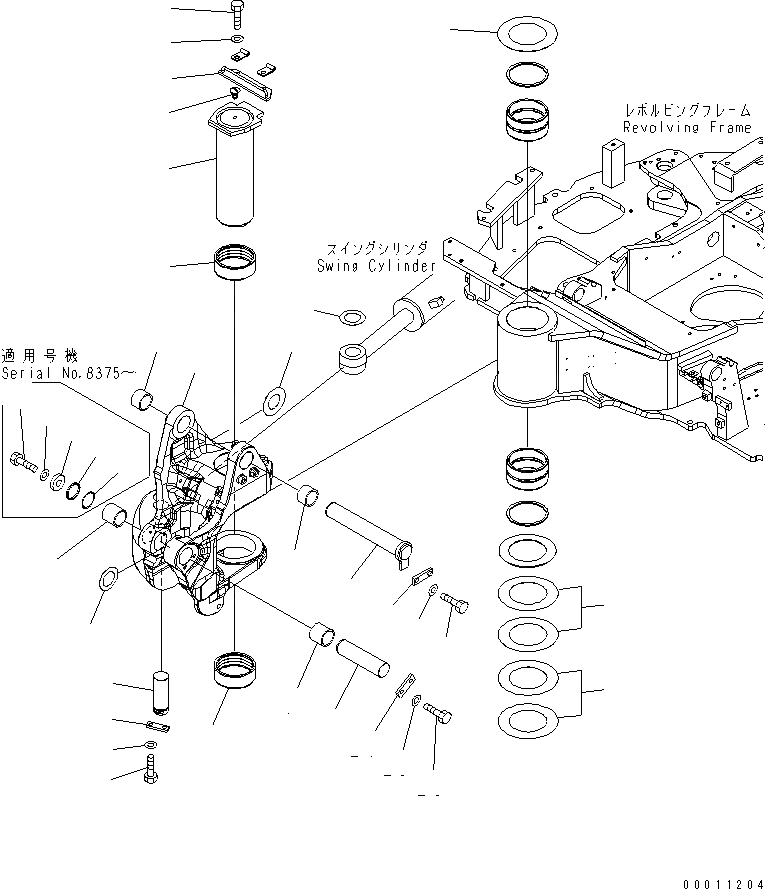 レボルビングフレーム
Revolving Frame

スイングシリンダ
Swing Cylinder

適用号機
Serial No.8375~

00011204