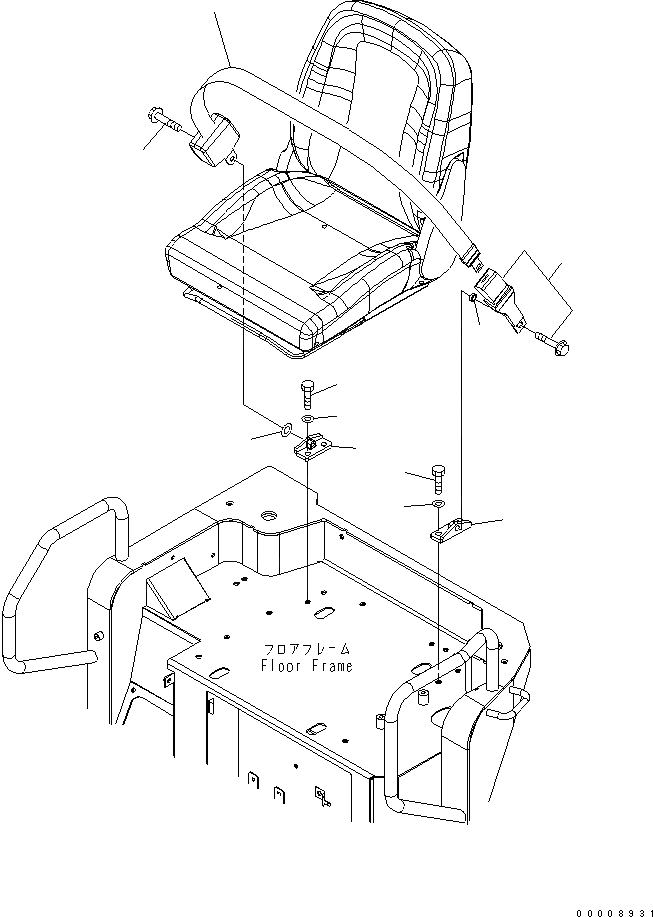 フロアフレーム
Floor Frame

00008931