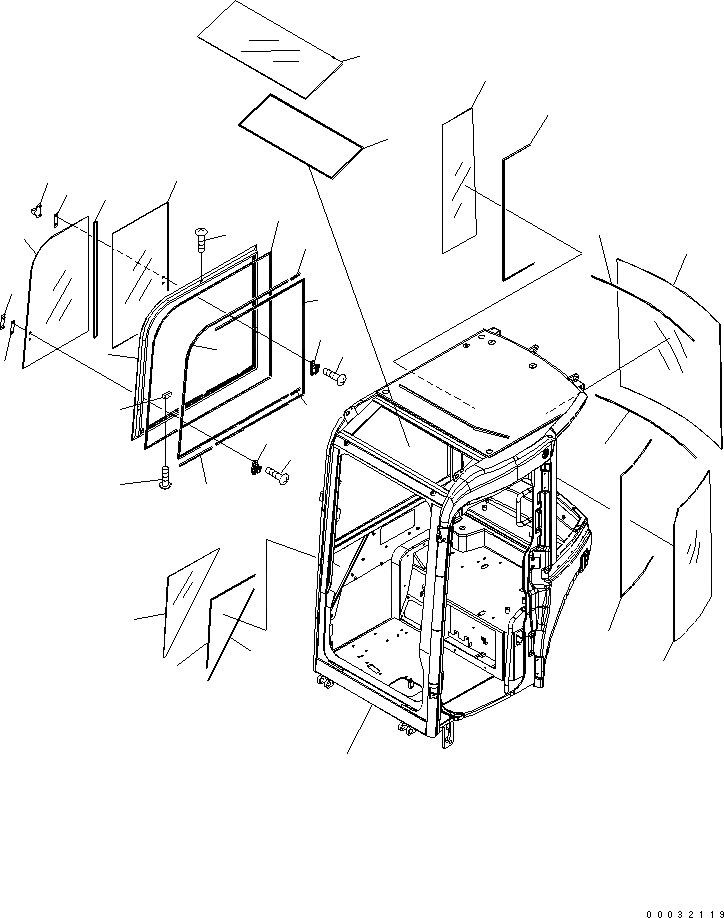 00032119