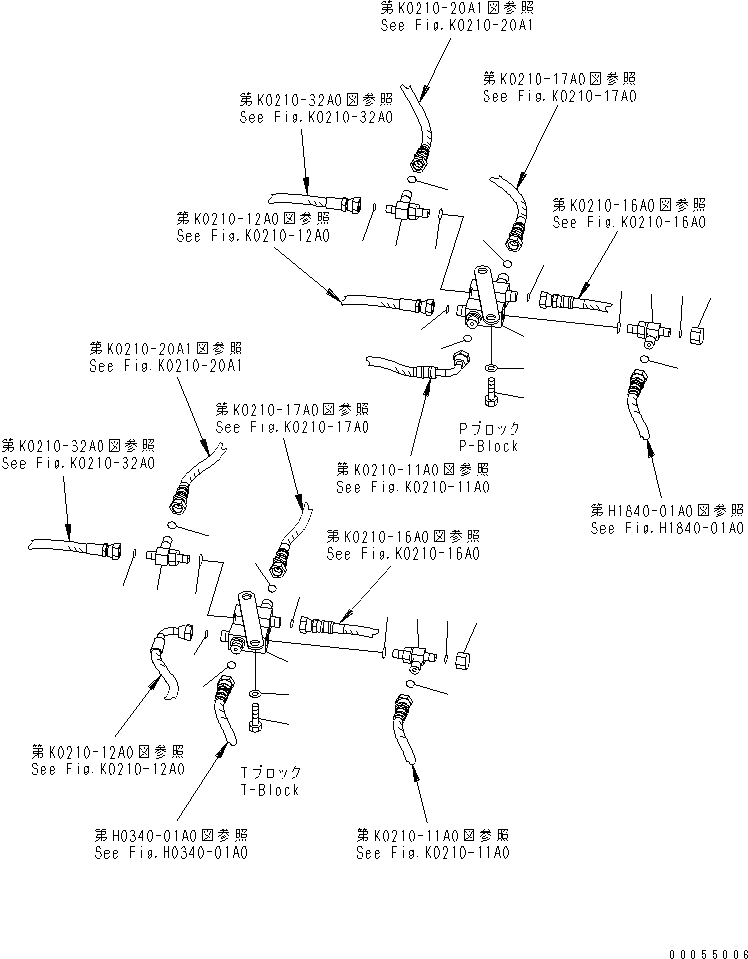 第K0210-20A1図参照
See Fig.K0210-20A1

第K0210-17A0図参照
See Fig.K0210-17A0

第K0210-32A0図参照
See Fig.K0210-32A0

第K0210-16A0図参照
See Fig.K0210-16A0

第K0210-12A0図参照
See Fig.K0210-12A0

第K0210-20A1図参照
See Fig.K0210-20A1

第K0210-17A0図参照
See Fig.K0210-17A0

Pブロック
P-Block

第K0210-32A0図参照
See Fig.K0210-32A0

第K0210-11A0図参照
See Fig.K0210-11A0

第H1840-01A0図参照
See Fig.H1840-01A0

第K0210-16A0図参照
See Fig.K0210-16A0

第K0210-12A0図参照
See Fig.K0210-12A0

Tブロック
T-Block

第H0340-01A0図参照
See Fig.H0340-01A0

第K0210-11A0図参照
See Fig.K0210-11A0

00055006