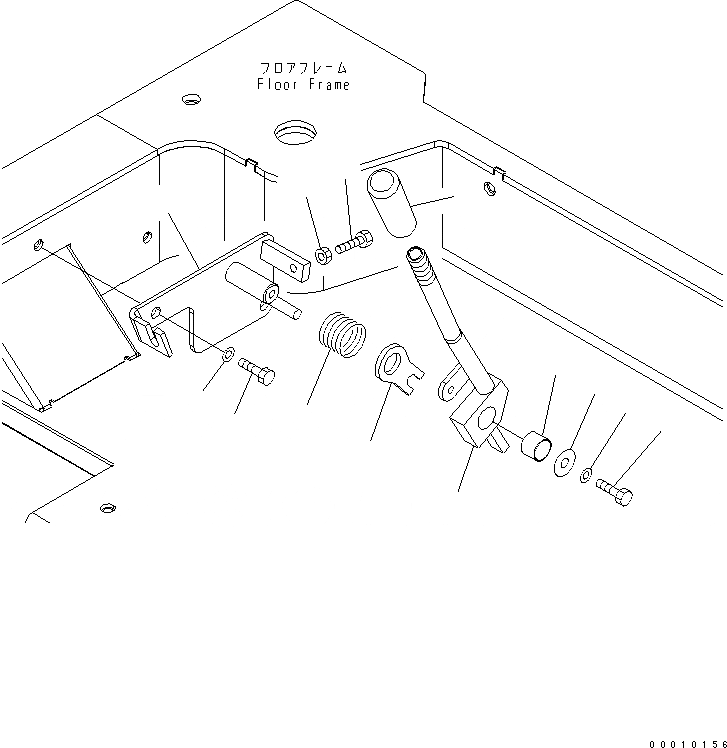 フロアフレーム
Floor Frame

00010156