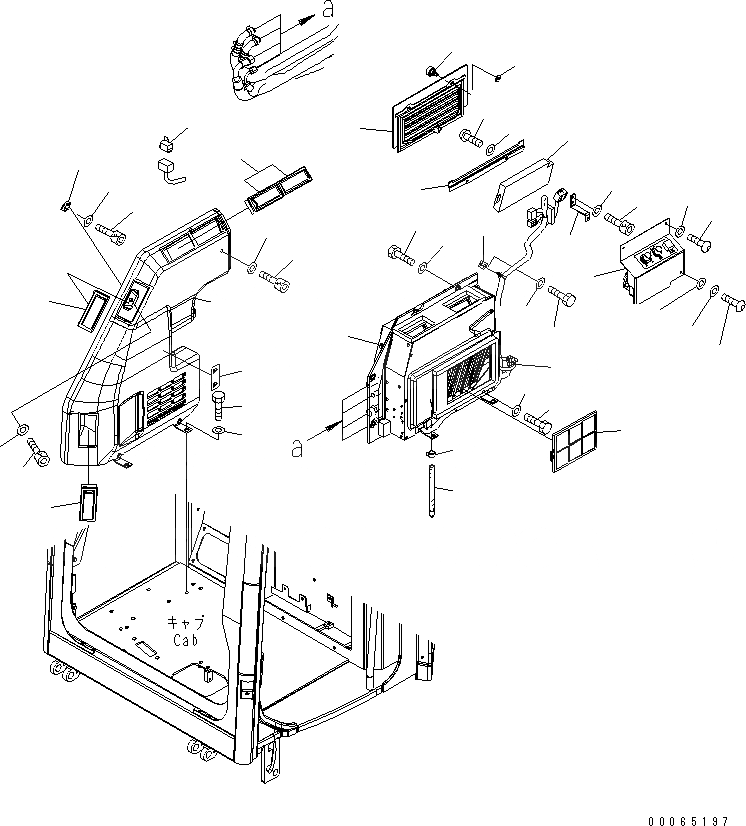 a

a

キャブ
Cab

00065197