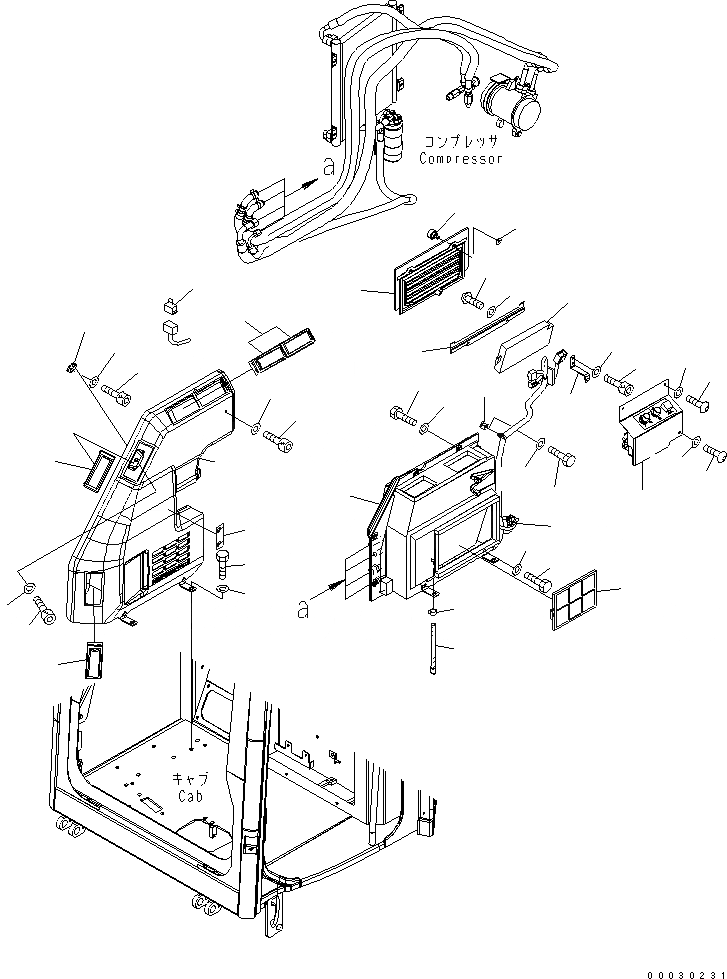 コンプレッサ
Compressor

a

a

キャブ
Cab

00030231