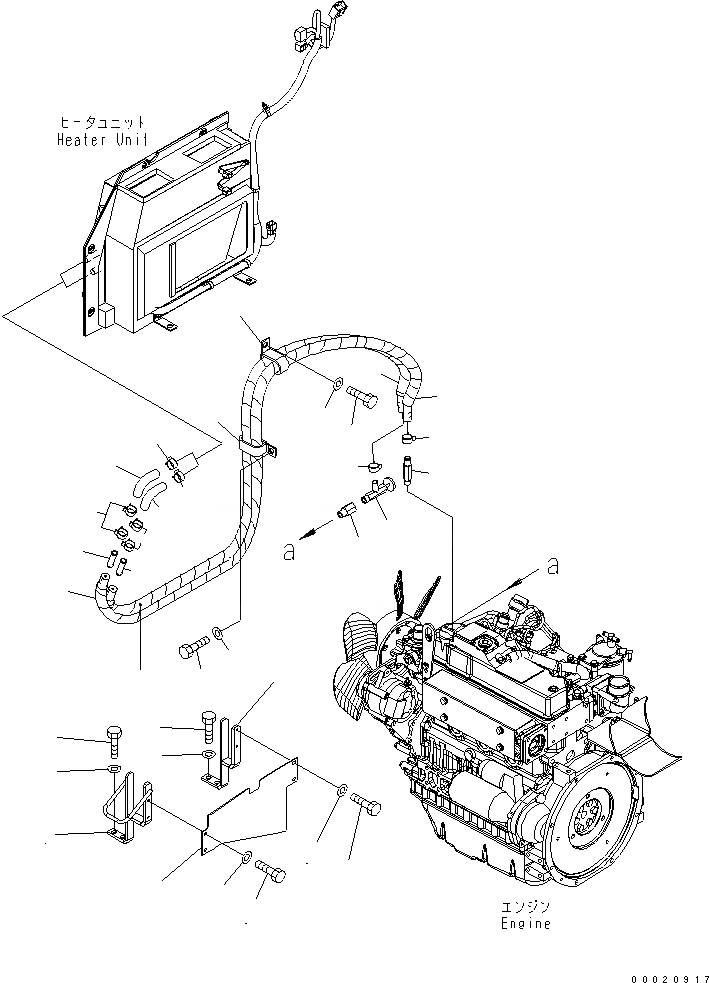 ヒータユニット
Heater Unit

a

a

エンジン
Engine

00020917