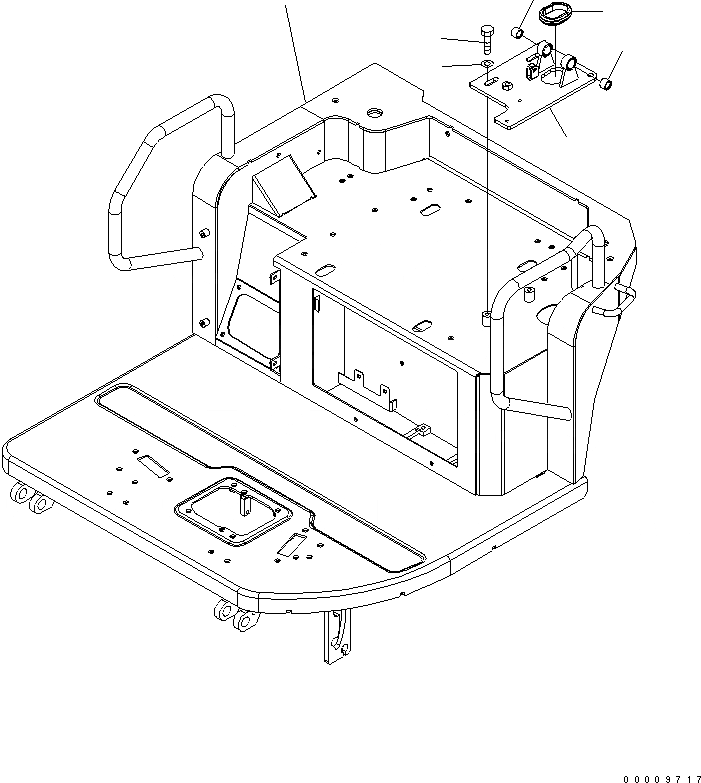 00009717