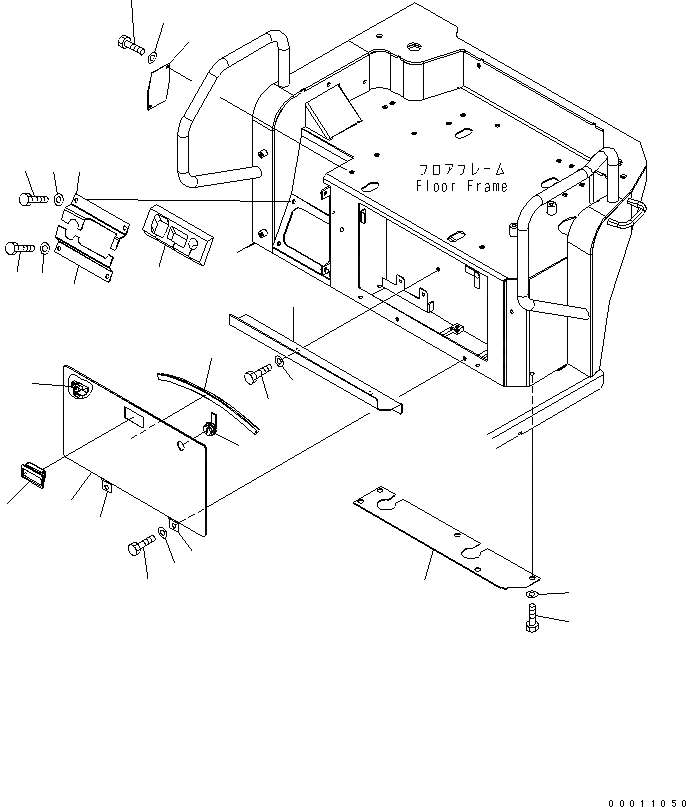 フロアフレーム
Floor Frame

00011050