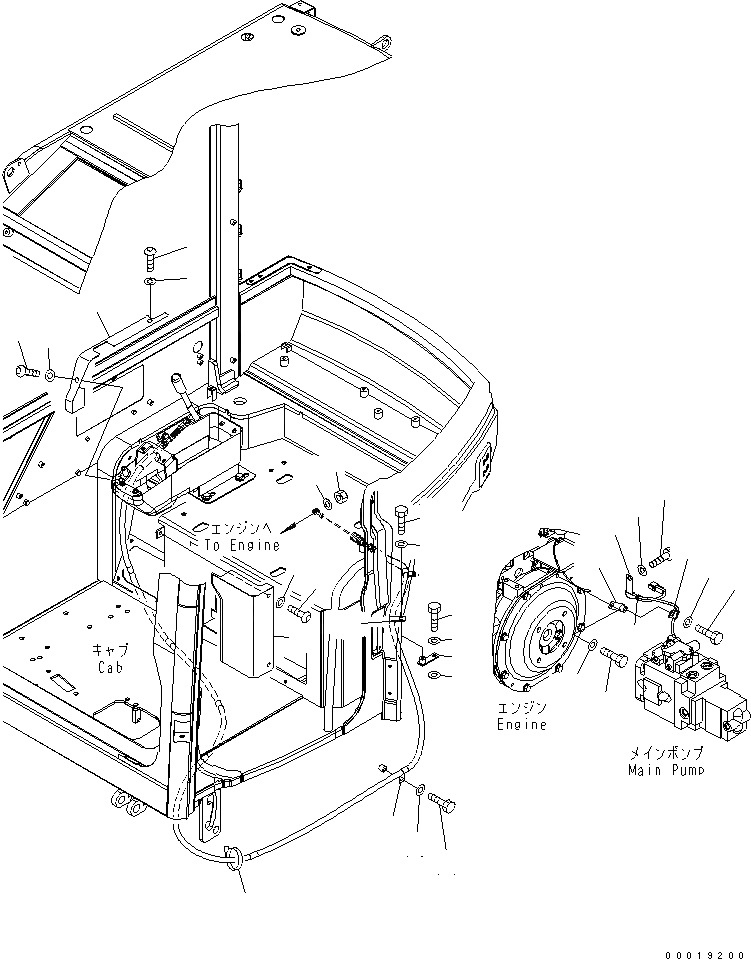 エンジンへ
To Engine

キャブ
Cab

エンジン
Engine

メインポンプ
Main Pump

00019200