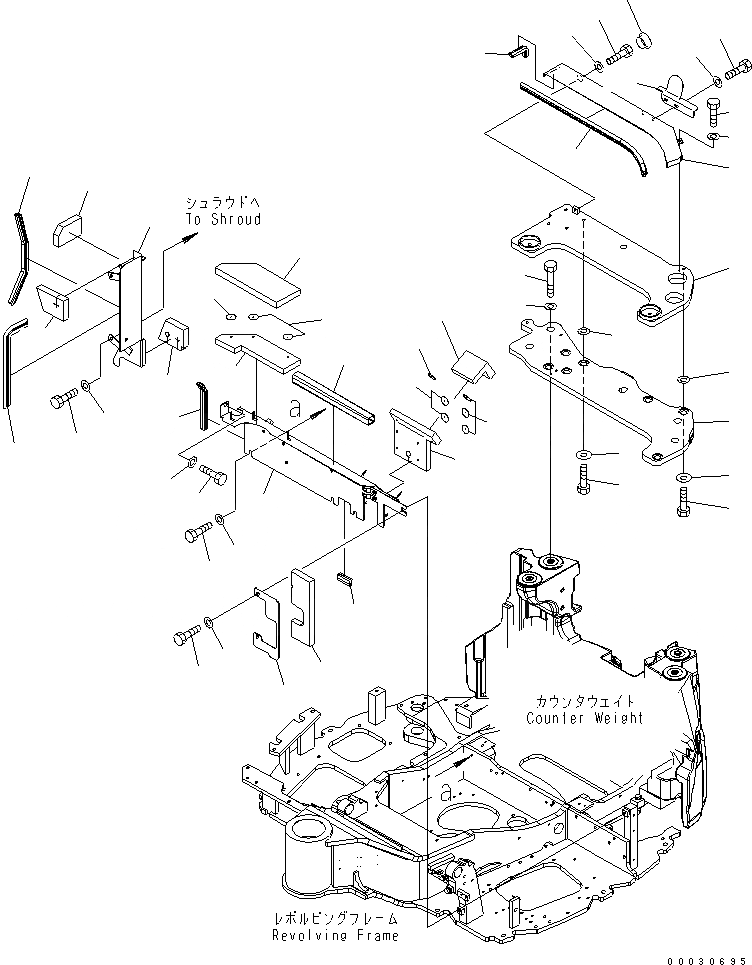 シュラウドへ
To Shroud

a

カウンタウェイト
Counter Weight

a

レボルビングフレーム
Revolving Frame

00030695