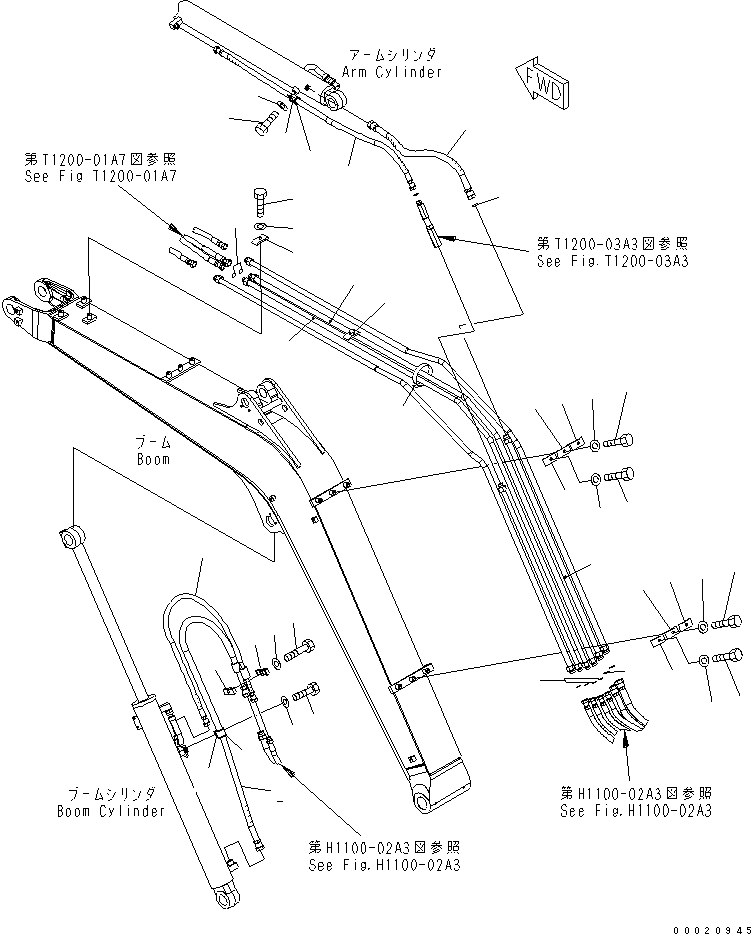 アームシリンダ
Arm Cylinder

FWD

第T1200-01A7図参照
See Fig T1200-01A7

第T1200-03A3図参照
See Fig.T1200-03A3

ブーム
Boom

ブームシリンダ
Boom Cylinder

第H1100-02A3図参照
See Fig.H1100-02A3

第H1100-02A3図参照
See Fig.H1100-02A3

00020945