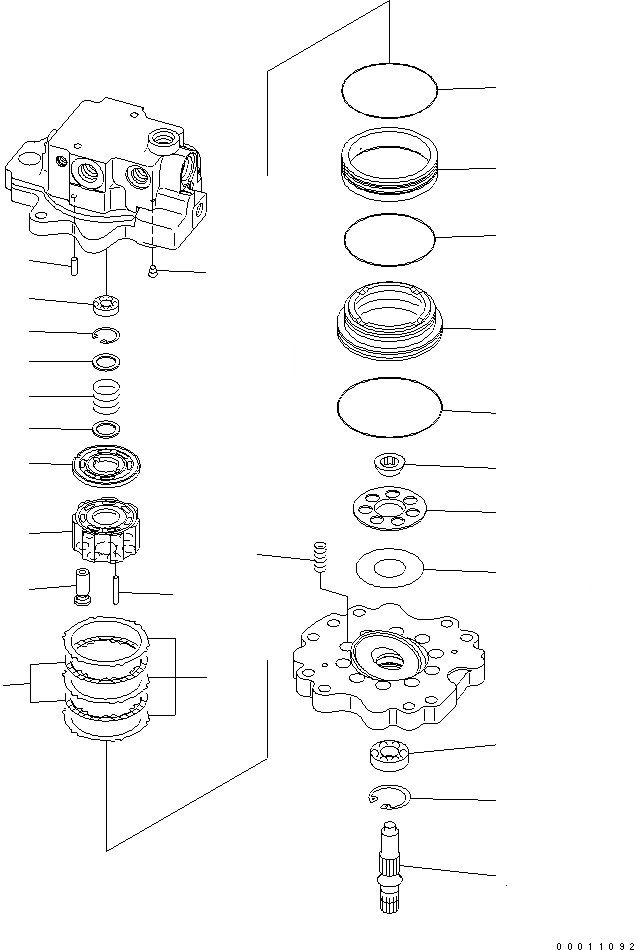 00011092