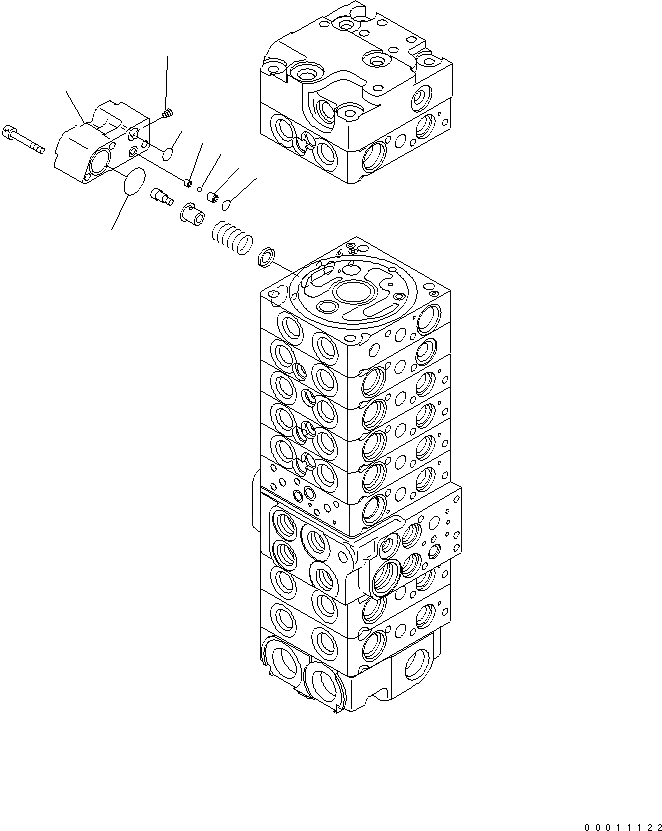 00011122