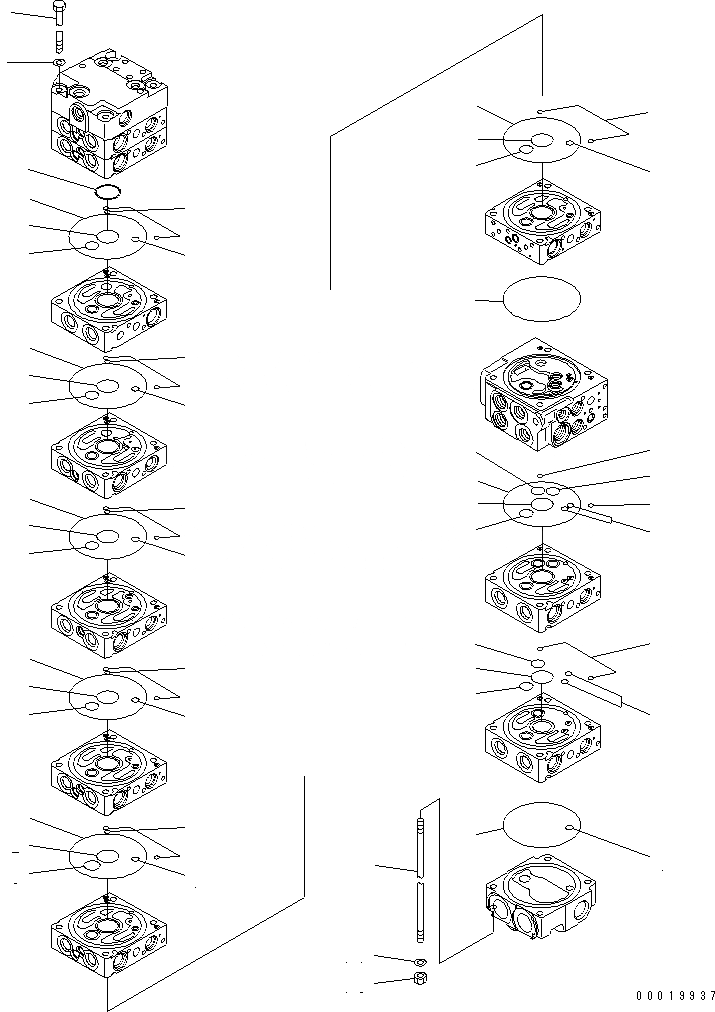 00019937