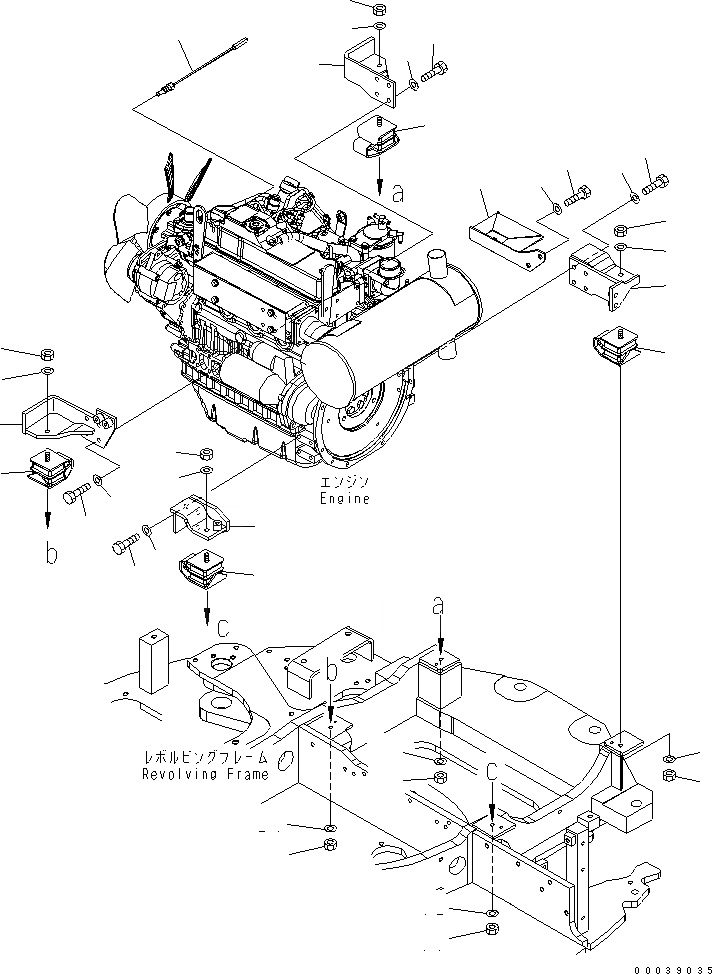 a

エンジン
Engine

b

c

a

b

レボルビングフレーム
Revolving Frame

c

00039035