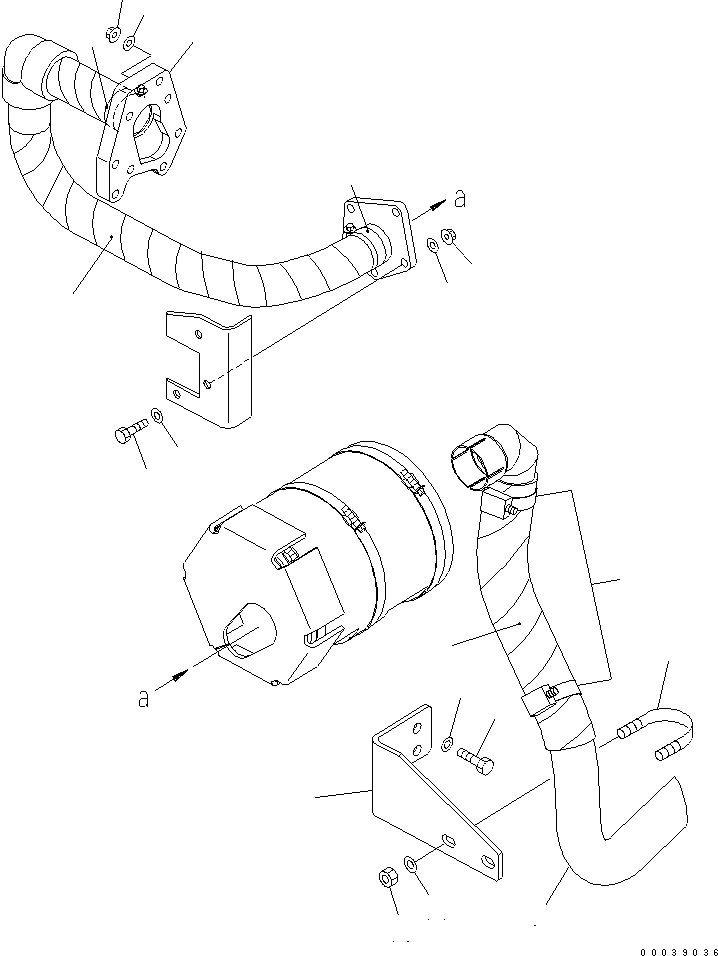 a

a

00039036