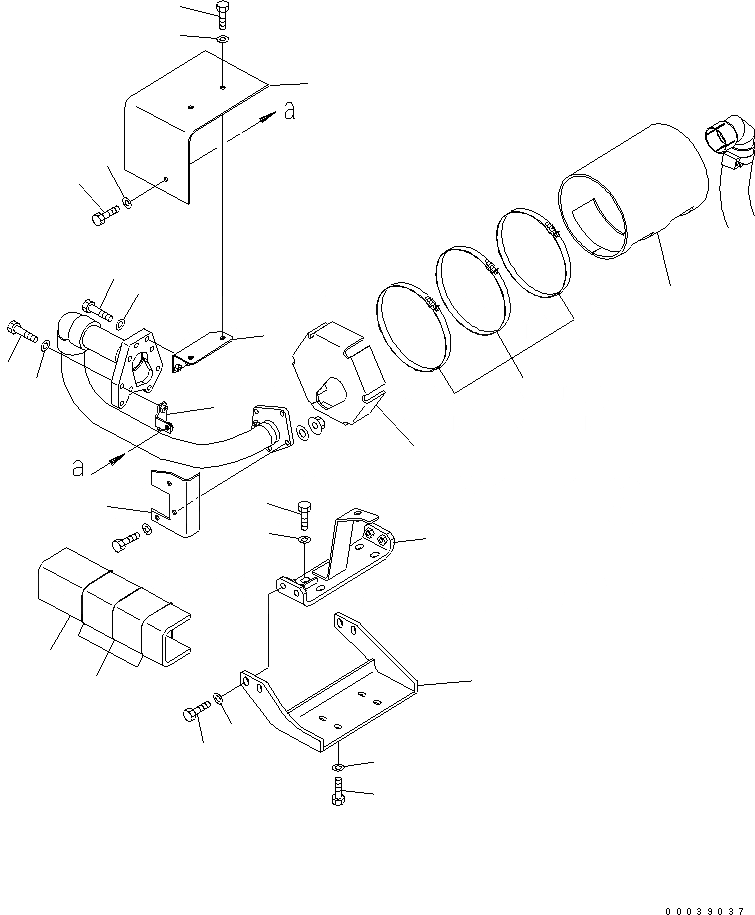 a

a

00039037