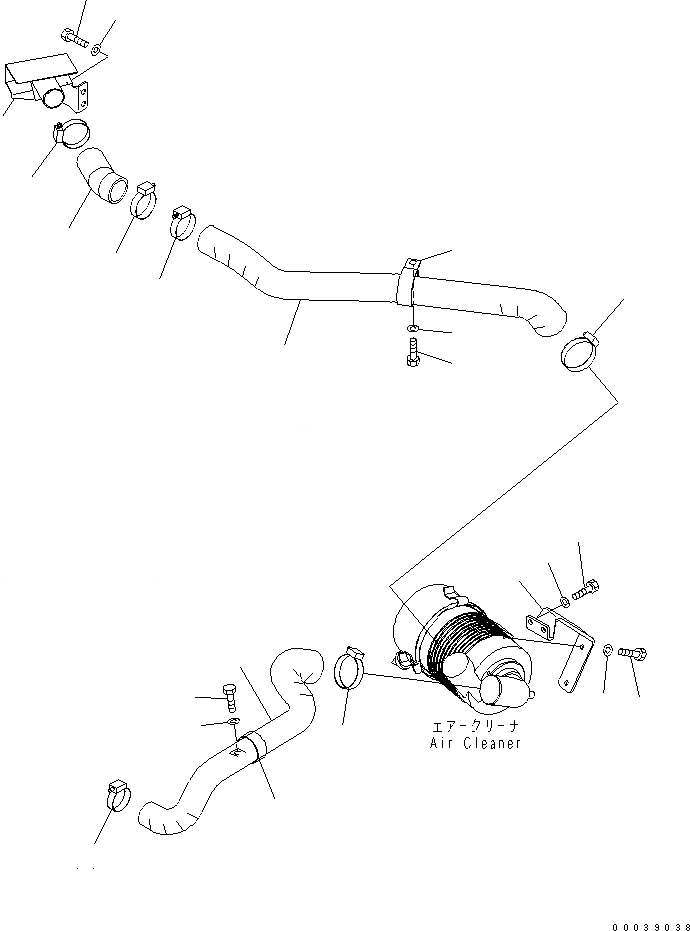 エアークリーナ
Air Cleaner

00039038